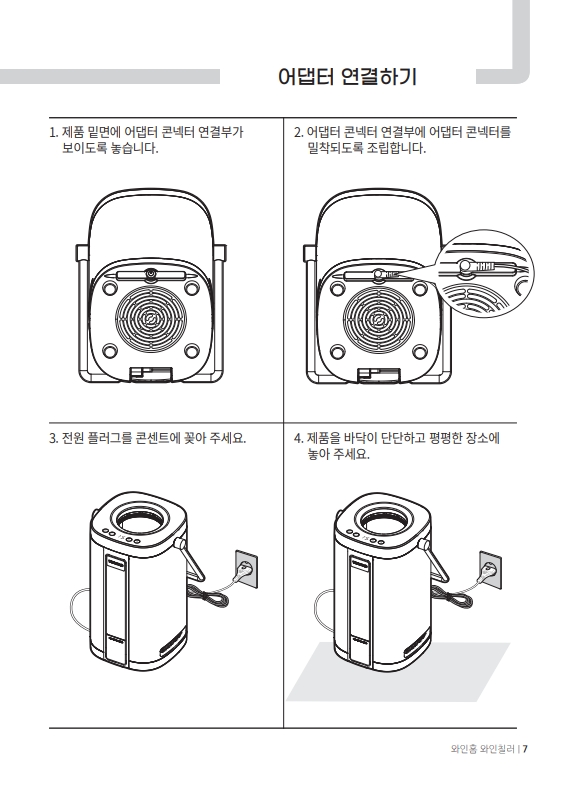 어댑터 연결하기

1. 제품 밑면에 어댑터 콘넥터 연결부가 보이도록 놓습니다.

2. 어댑터 콘넥터 연결부에 어댑터 콘넥터를 밀착되도록 조립합니다.

3. 전원 플러그를 콘센트에 꽂아 주세요.

4. 제품을 바닥이 단단하고 평평한 장소에 놓아 주세요.

와인홈 와인칠러 | 7