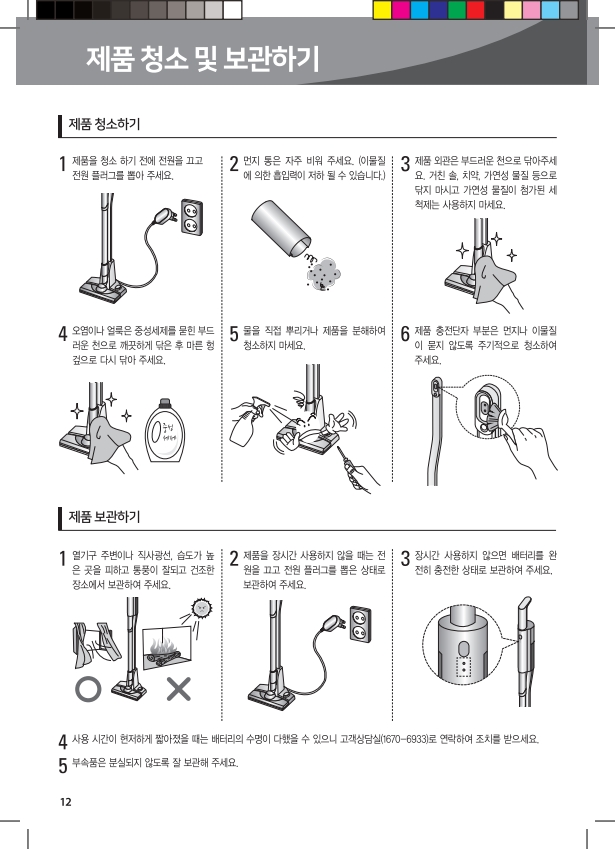 제품 청소 및 보관하기

제품 청소하기

1 제품을 청소 하기 전에 전원을 끄고 전원 플러그를 뽑아 주세요.

2 먼지 통은 자주 비워 주세요. (이물질에 의한 흡입력이 저하 될 수 있습니다.)

3 제품 외관은 부드러운 천으로 닦아주세요. 거친 솔, 치약, 가연성 물질 등으로 닦지 마시고 가연성 물질이 첨가된 세척제는 사용하지 마세요.

4 오염이나 얼룩은 중성세제를 묻힌 부드러운 천으로 깨끗하게 닦은 후 마른 헝겊으로 다시 닦아 주세요.

중성세제

5 물을 직접 뿌리거나 제품을 분해하여 청소하지 마세요.

6 제품 충전단자 부분은 먼지나 이물질이 묻지 않도록 주기적으로 청소하여 주세요.

제품 보관하기

1 열기구 주변이나 직사광선, 습도가 높은 곳을 피하고 통풍이 잘되고 건조한 장소에서 보관하여 주세요.

2 제품을 장시간 사용하지 않을 때는 전원을 끄고 전원 플러그를 뽑은 상태로 보관하여 주세요.

3 장시간 사용하지 않으면 배터리를 완전히 충전한 상태로 보관하여 주세요.

4 사용 시간이 현저하게 짧아졌을 때는 배터리의 수명이 다했을 수 있으니 고객상담실(1670-6933)로 연락하여 조치를 받으세요.

5 부속품은 분실되지 않도록 잘 보관해 주세요.

12